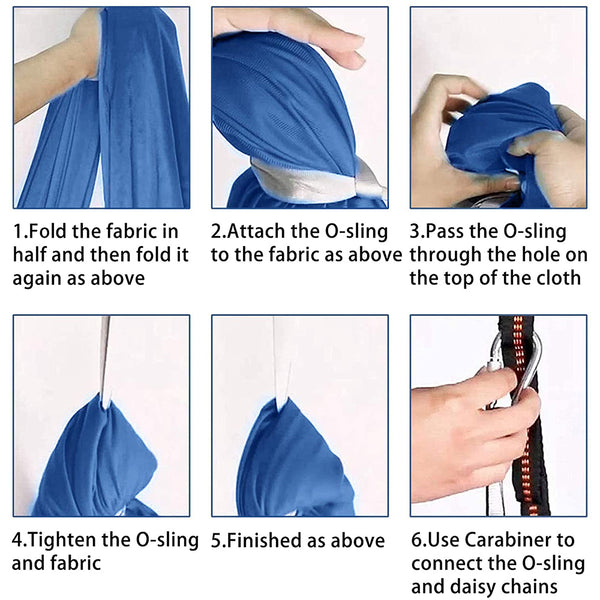 1.Fold the fabric in half and then fold it again as above

2.Attach the O-sling to the fabric as above

3.Pass the O-sling through the hole on the top of the cloth

4.Tighten the O-sling and fabric

5.Finished as above

6.Use Carabiner to connect the O-sling and daisy chains