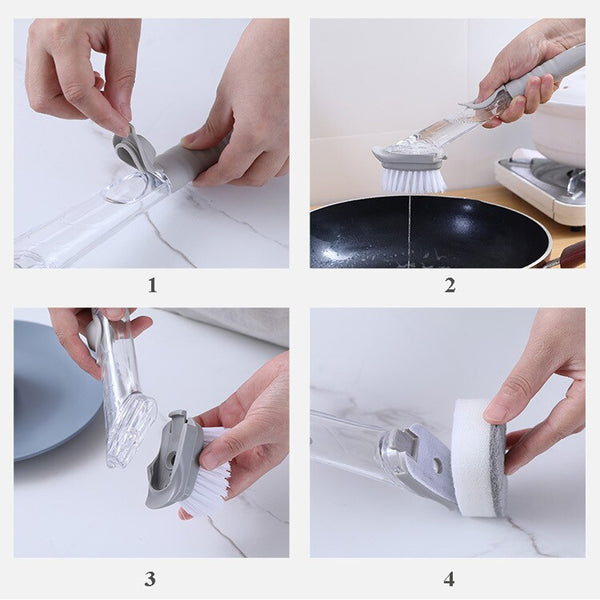 1

2

3

4