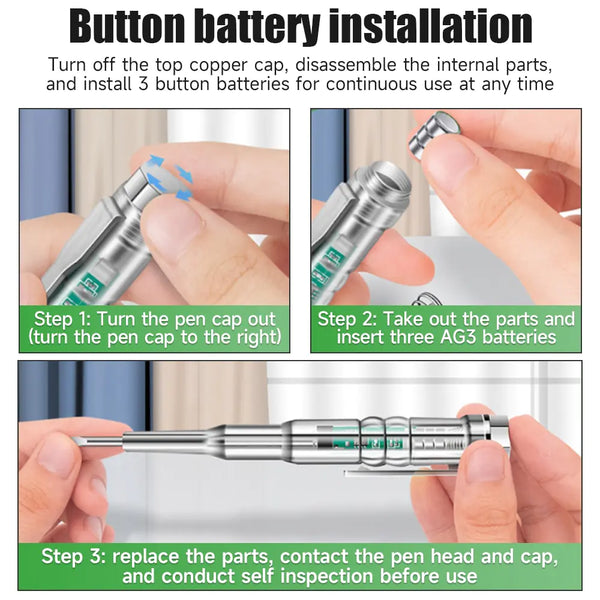 Button battery installation

Turn off the top copper cap, disassemble the internal parts, and install 3 button batteries for continuous use at any time

Step 1: Turn the pen cap out (turn the pen cap to the right)

Step 2: Take out the parts and insert three AG3 batteries

Step 3: replace the parts, contact the pen head and cap, and conduct self inspection before use